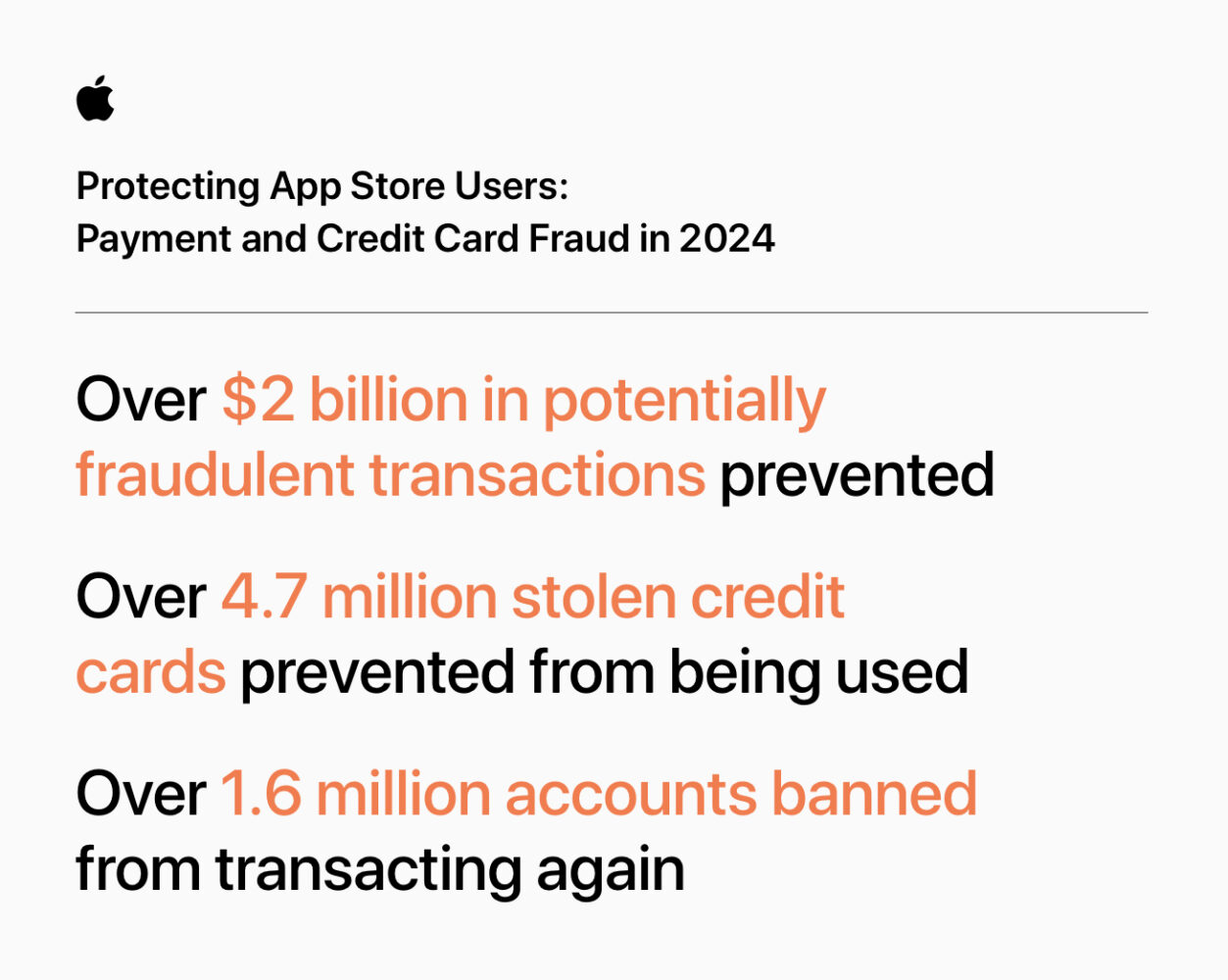 Protecting App Store Users:
Payment and Credit Card Fraud in 2024

Over \$2 billion in potentially fraudulent transactions prevented

Over 4.7 million stolen credit cards prevented from being used

Over 1.6 million accounts banned from transacting again